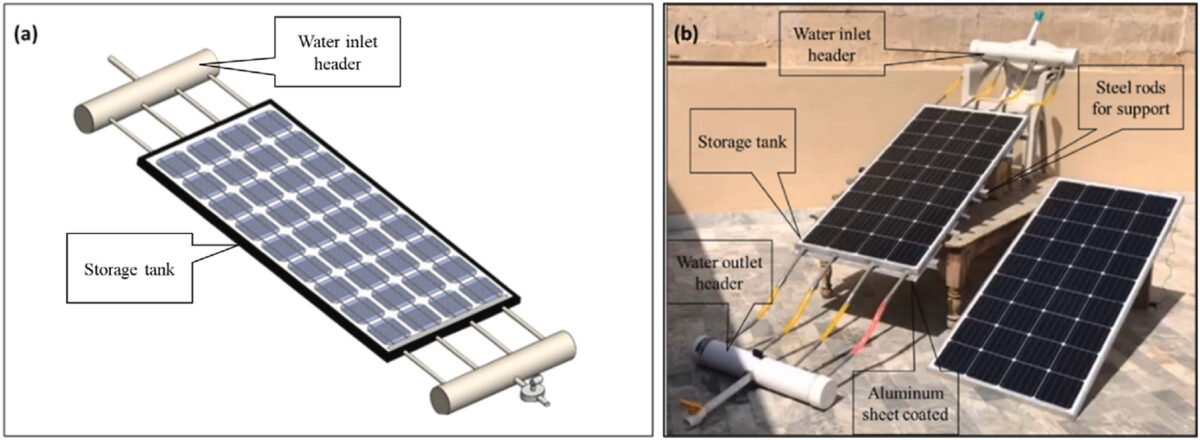 (a)

Water inlet header

Storage tank

(b)

Water inlet header

Steel rods for support

Storage tank

Water outlet header

Aluminum sheet coated