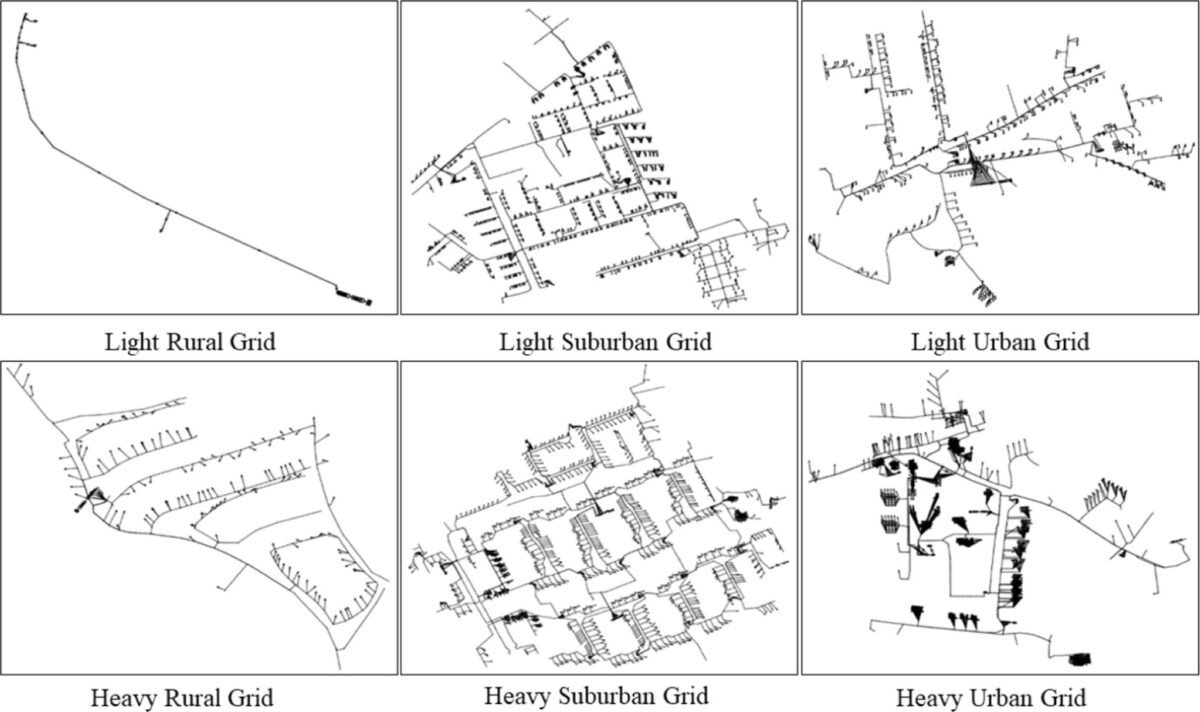 Light Rural Grid

Light Suburban Grid

Light Urban Grid

Heavy Rural Grid

Heavy Suburban Grid

Heavy Urban Grid