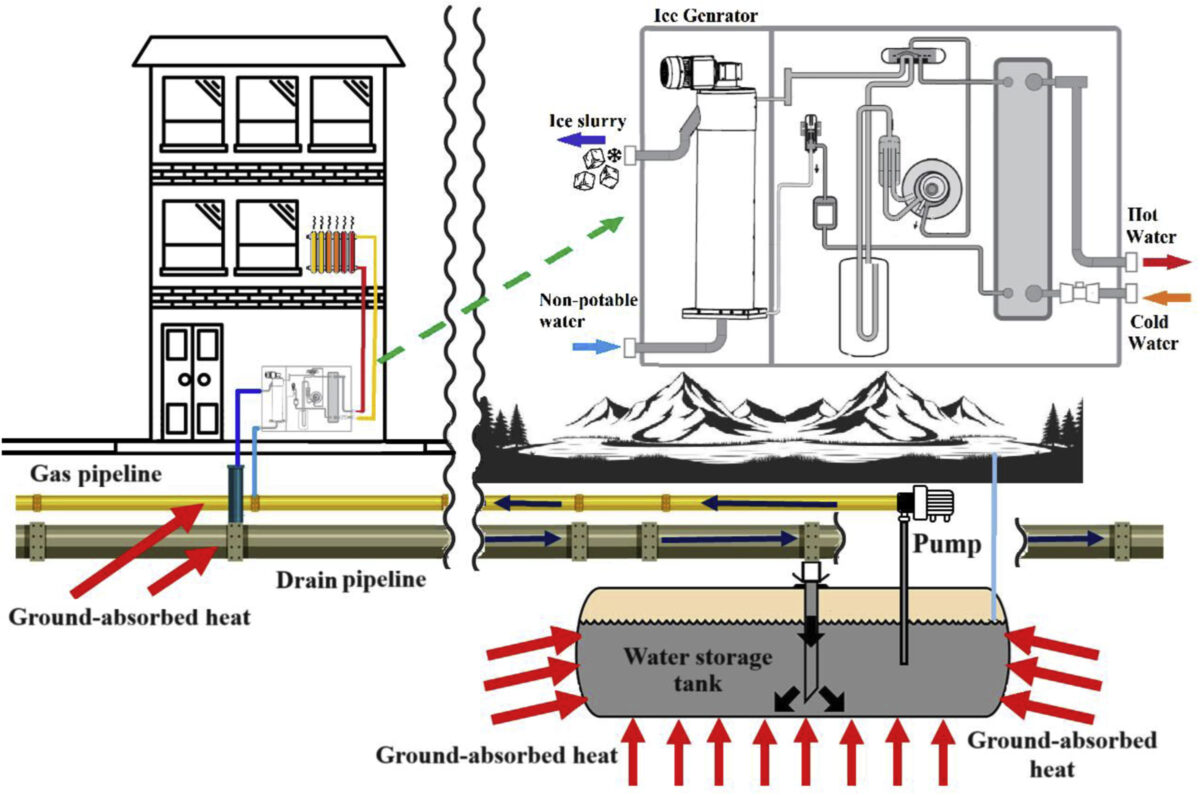 Ice Genrator

Ice slurry

Non-potable water

Hot Water

Cold Water

Gas pipeline

Drain pipeline

Ground-absorbed heat

Pump

Water storage tank

Ground-absorbed heat

Ground-absorbed heat